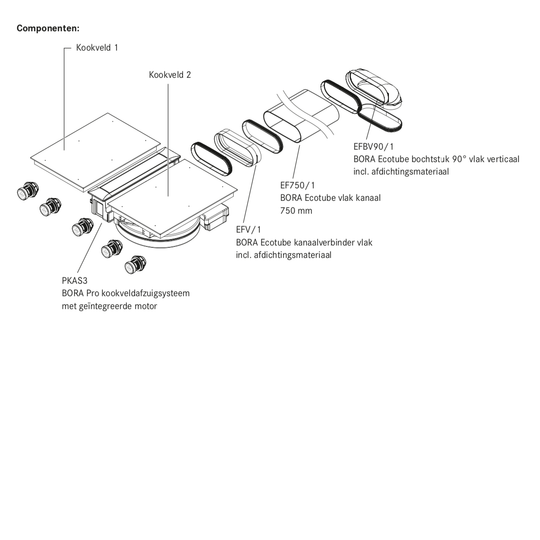 Componenten:

Kookveld 1

Kookveld 2

EFBV90/1
BORA Ecotube bochtstuk 90° vlak verticaal
incl. afdichtingsmateriaal

EF750/1
BORA Ecotube vlak kanaal
750 mm

EFV/1
BORA Ecotube kanaalverbinder vlak
incl. afdichtingsmateriaal

PKAS3
BORA Pro kookveldafzuigsysteem
met geïntegreerde motor