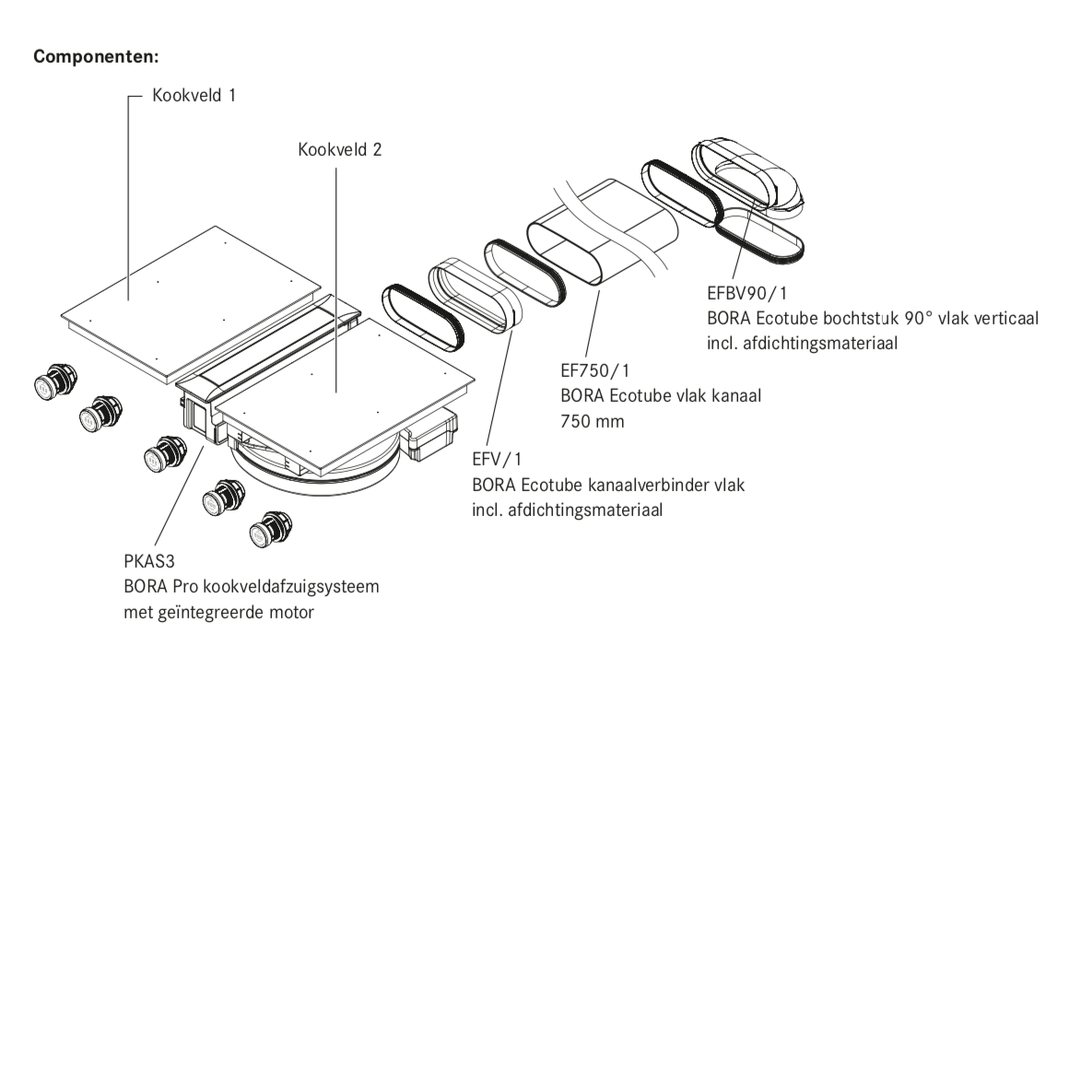 Componenten:

Kookveld 1

Kookveld 2

EFBV90/1
BORA Ecotube bochtstuk 90° vlak verticaal
incl. afdichtingsmateriaal

EF750/1
BORA Ecotube vlak kanaal
750 mm

EFV/1
BORA Ecotube kanaalverbinder vlak
incl. afdichtingsmateriaal

PKAS3
BORA Pro kookveldafzuigsysteem
met geïntegreerde motor